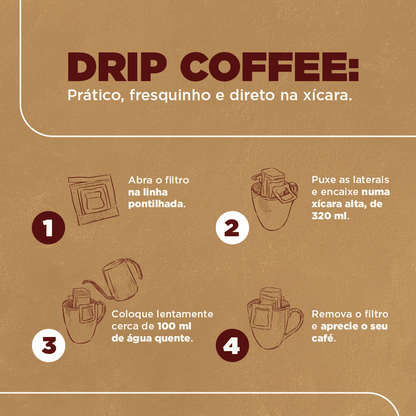 DRIP COFFEE:
Prático, fresquinho e direto na xícara.

1
Abra o filtro na linha pontilhada.

2
Puxe as laterais e encaixe numa xícara alta, de 320 ml.

3
Coloque lentamente cerca de 100 ml de água quente.

4
Remova o filtro e aprecie o seu café.